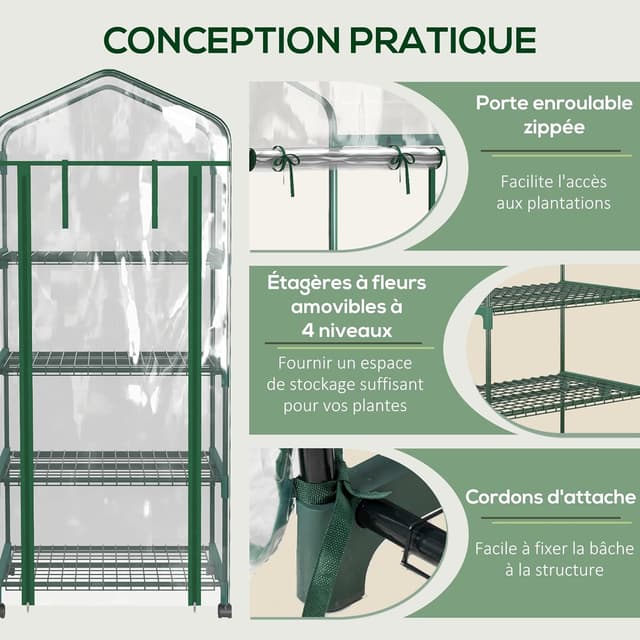 CONCEPTION PRATIQUE

Porte enroulable zippée

Facilite l'accès aux plantations

Étagères à fleurs amovibles à 4 niveaux

Fournir un espace de stockage suffisant pour vos plantes

Cordons d'attache

Facile à fixer la bâche à la structure