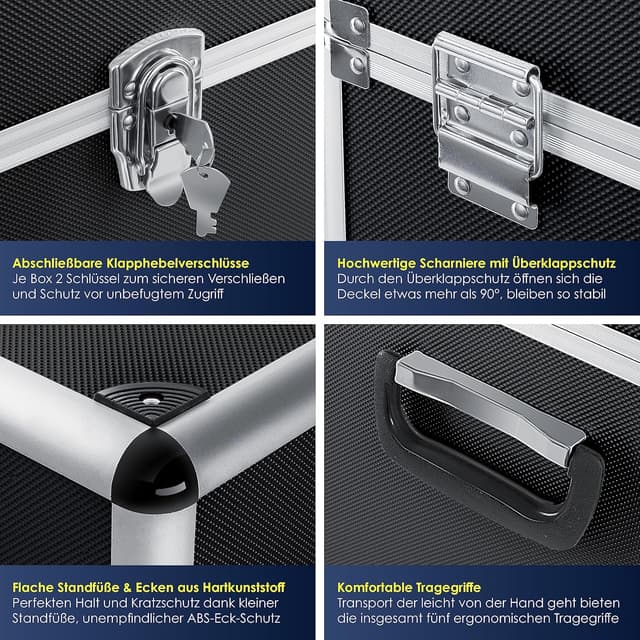 Abschließbare Klapphebelverschlüsse
Je Box 2 Schlüssel zum sicheren Verschließen und Schutz vor unbefugtem Zugriff

Hochwertige Scharniere mit Überklappschutz
Durch den Überklappschutz öffnen sich die Deckel etwas mehr als 90°, bleiben so stabil

Flache Standfüße & Ecken aus Hartkunststoff
Perfekten Halt und Kratzschutz dank kleiner Standfüße, unempfindlicher ABS-Eck-Schutz

Komfortable Tragegriffe
Transport der leicht von der Hand geht bieten die insgesamt fünf ergonomischen Tragegriffe