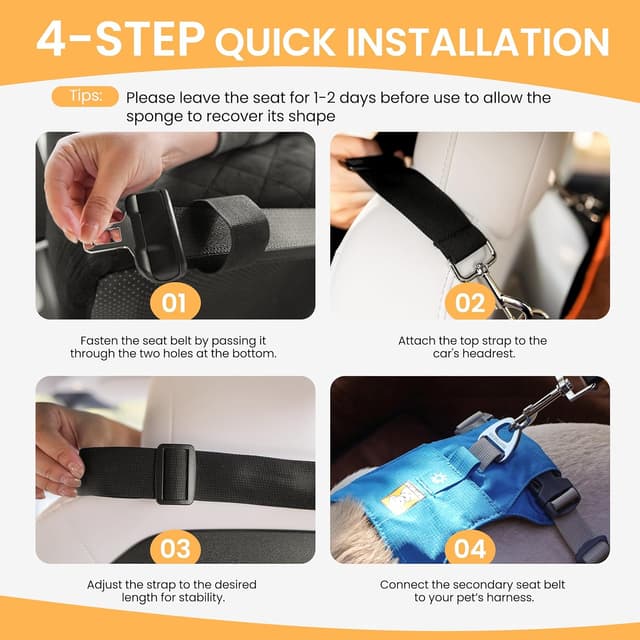 4-STEP QUICK INSTALLATION

Tips: Please leave the seat for 1-2 days before use to allow the sponge to recover its shape

01

Fasten the seat belt by passing it through the two holes at the bottom.

02

Attach the top strap to the car's headrest.

03

Adjust the strap to the desired length for stability.

04

Connect the secondary seat belt to your pet's harness.