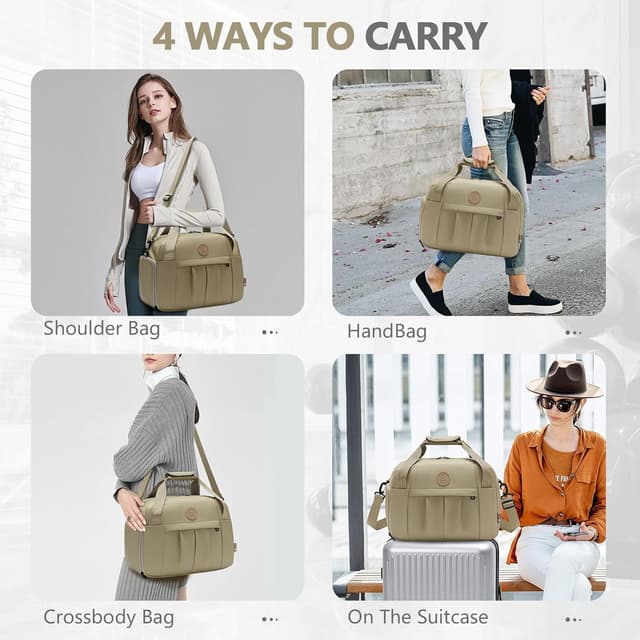 4 WAYS TO CARRY

Shoulder Bag ...

HandBag ...

Crossbody Bag ...

On The Suitcase ...