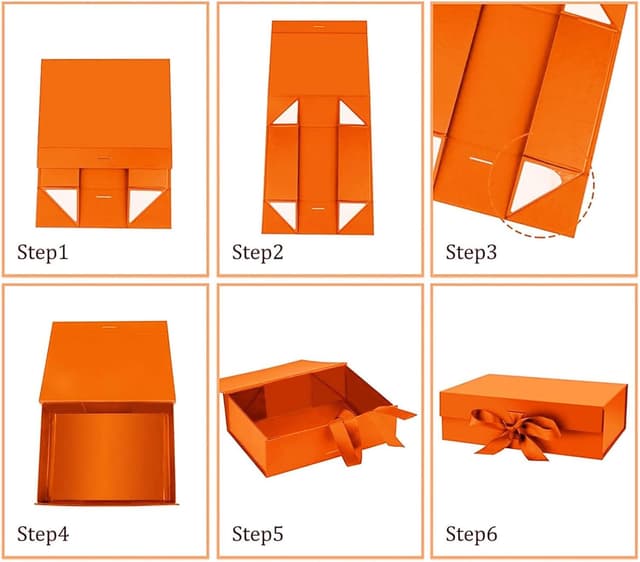 Step1

Step2

Step3

Step4

Step5

Step6