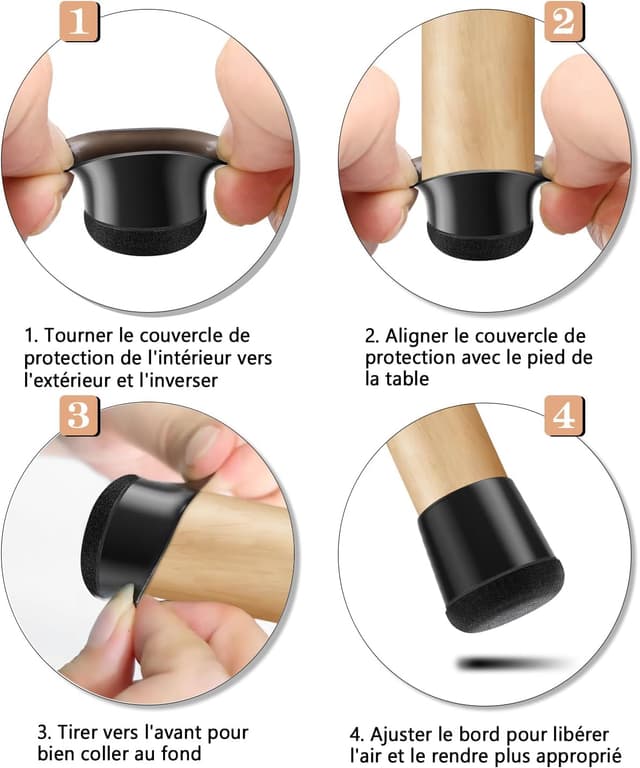 1

2

1. Tourner le couvercle de protection de l'intérieur vers l'extérieur et l'inverser

2. Aligner le couvercle de protection avec le pied de la table

3

4

3. Tirer vers l'avant pour bien coller au fond

4. Ajuster le bord pour libérer l'air et le rendre plus approprié