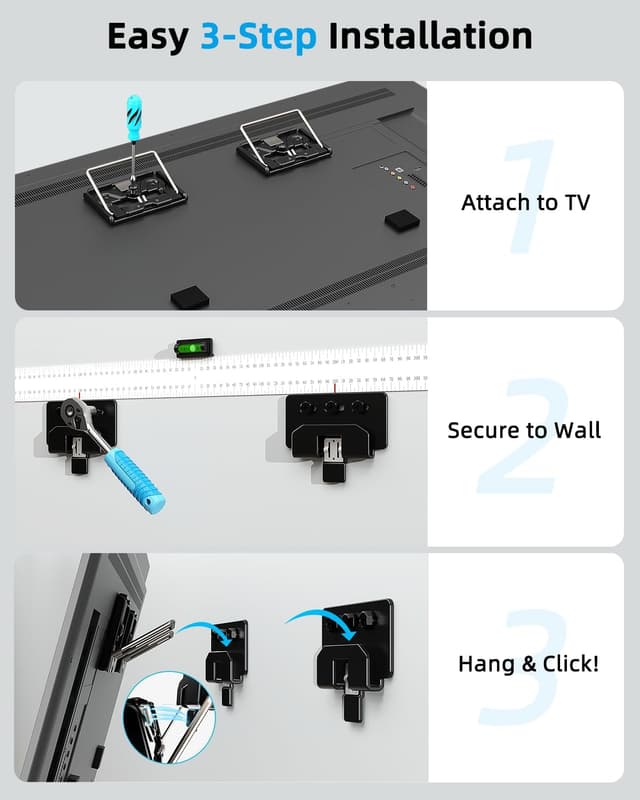 Easy 3-Step Installation

1

Attach to TV

2

Secure to Wall

3

Hang & Click!