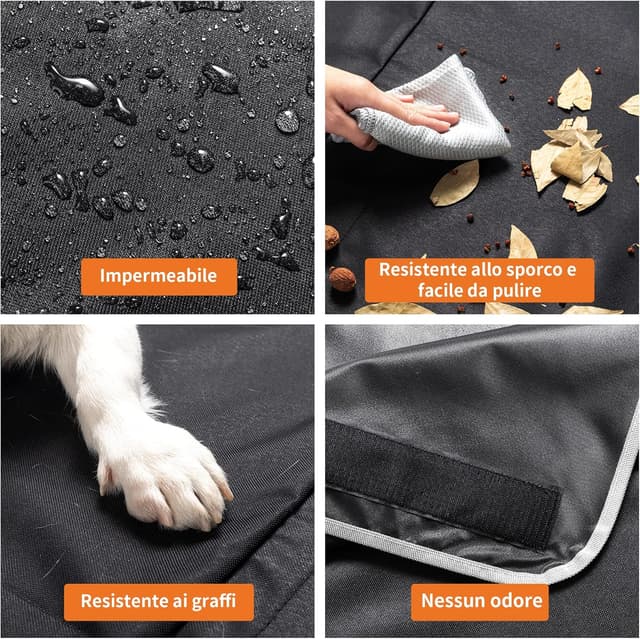 Impermeabile

Resistente allo sporco e facile da pulire

Resistente ai graffi

Nessun odore