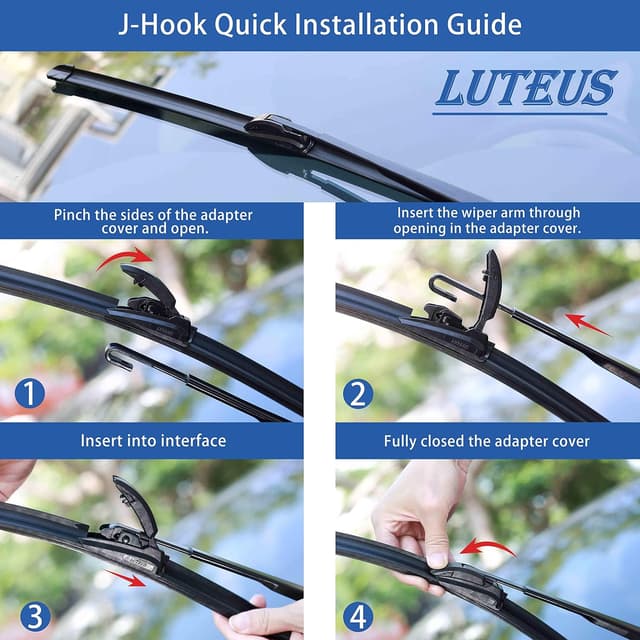 J-Hook Quick Installation Guide

LUTEUS

Pinch the sides of the adapter cover and open.

1

Insert the wiper arm through opening in the adapter cover.

2

Insert into interface

3

Fully closed the adapter cover

4