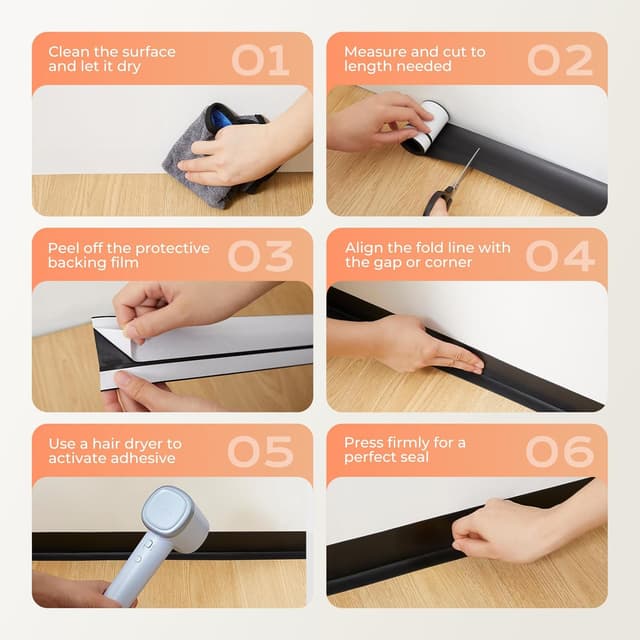 Clean the surface and let it dry
01

Measure and cut to length needed
02

Peel off the protective backing film
03

Align the fold line with the gap or corner
04

Use a hair dryer to activate adhesive
05

Press firmly for a perfect seal
06