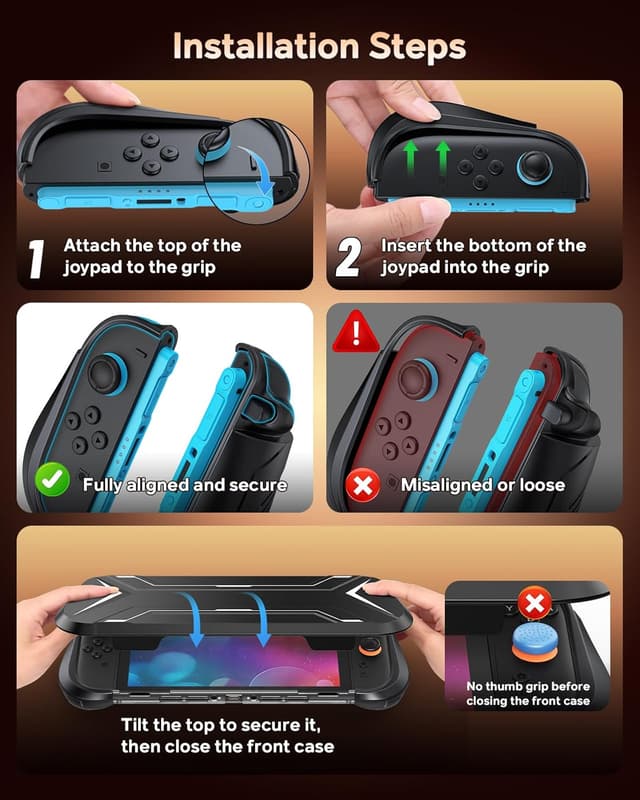 Installation Steps

1 Attach the top of the joypad to the grip

2 Insert the bottom of the joypad into the grip

Fully aligned and secure

Misaligned or loose

Tilt the top to secure it, then close the front case

No thumb grip before closing the front case