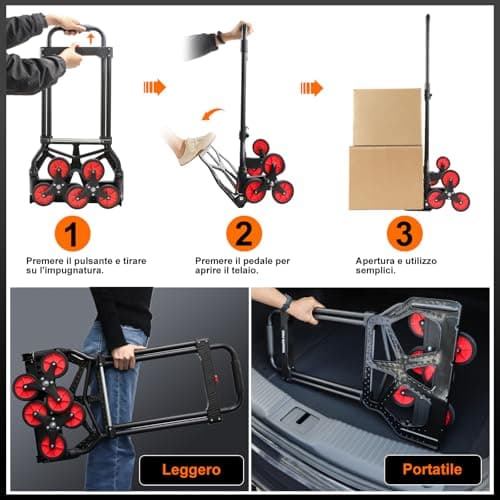 1

Premere il pulsante e tirare su l'impugnatura.

2

Premere il pedale per aprire il telaio.

3

Apertura e utilizzo semplici.

Leggero

Portatile