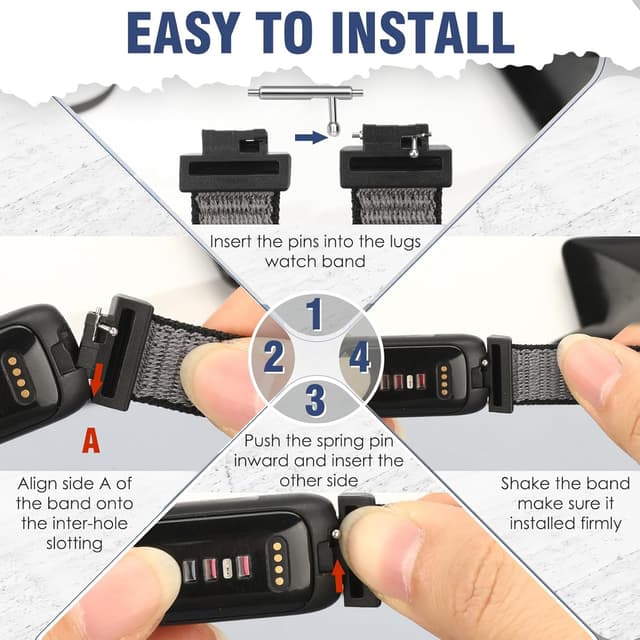 EASY TO INSTALL

Insert the pins into the lugs watch band

1

2

4

3

A

Align side A of the band onto the inter-hole slotting

Push the spring pin inward and insert the other side

Shake the band make sure it installed firmly