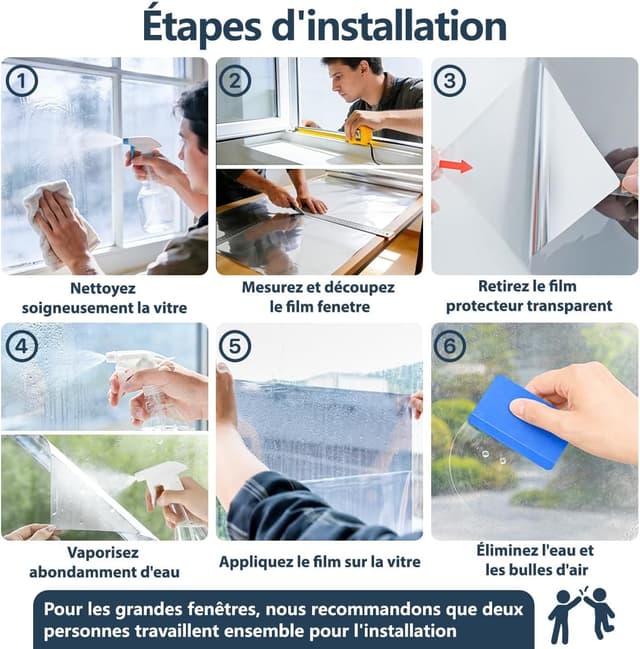 Étapes d'installation

1
Nettoyez soigneusement la vitre

2
Mesurez et découpez le film fenetre

3
Retirez le film protecteur transparent

4
Vaporisez abondamment d'eau

5
Appliquez le film sur la vitre

6
Éliminez l'eau et les bulles d'air

Pour les grandes fenêtres, nous recommandons que deux personnes travaillent ensemble pour l'installation