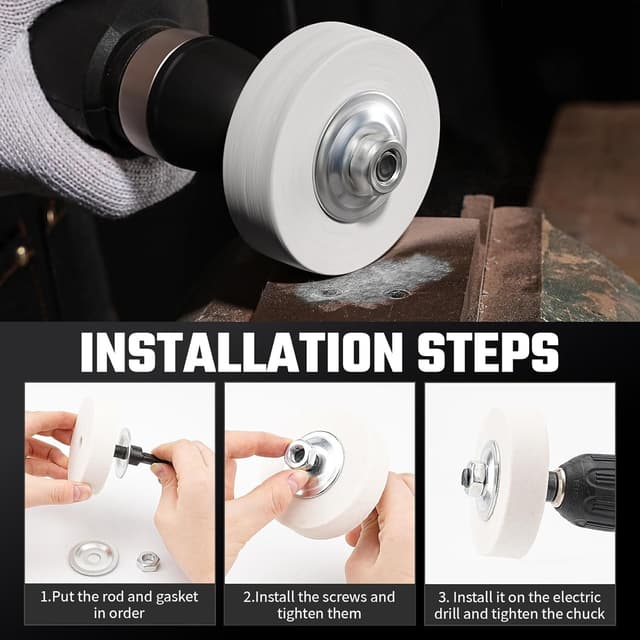 INSTALLATION STEPS

1.Put the rod and gasket in order

2.Install the screws and tighten them

3. Install it on the electric drill and tighten the chuck