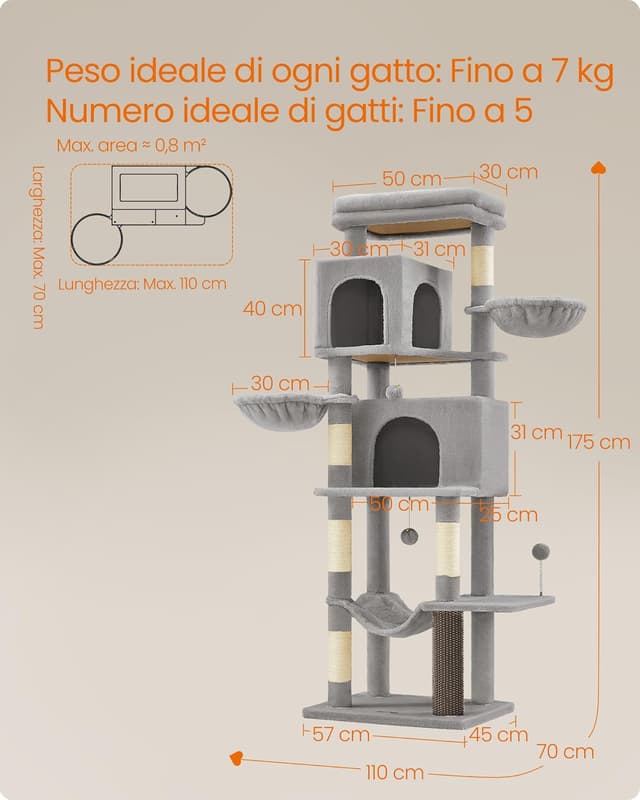 Peso ideale di ogni gatto: Fino a 7 kg
Numero ideale di gatti: Fino a 5

Max. area ≈ 0,8 m²

Larghezza: Max. 70 cm

Lunghezza: Max. 110 cm

50 cm
30 cm
30 cm
31 cm
40 cm
30 cm
31 cm
175 cm
50 cm
25 cm
57 cm
45 cm
70 cm
110 cm