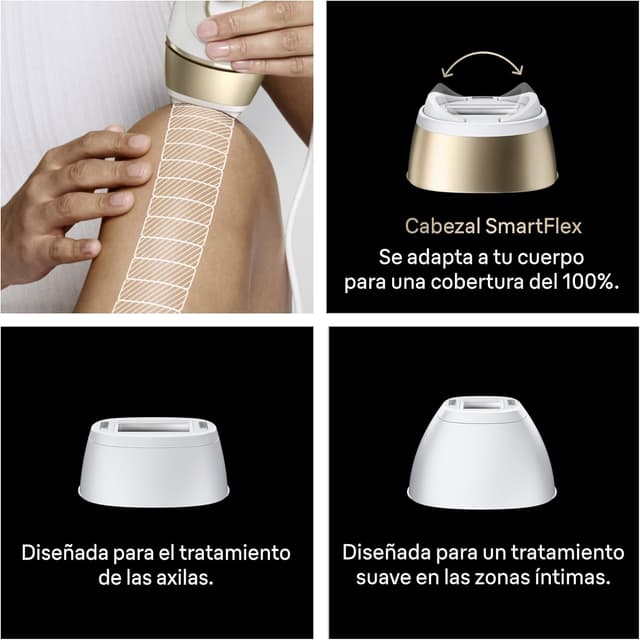 Cabezal SmartFlex

Se adapta a tu cuerpo para una cobertura del 100%.

Diseñada para el tratamiento de las axilas.

Diseñada para un tratamiento suave en las zonas íntimas.