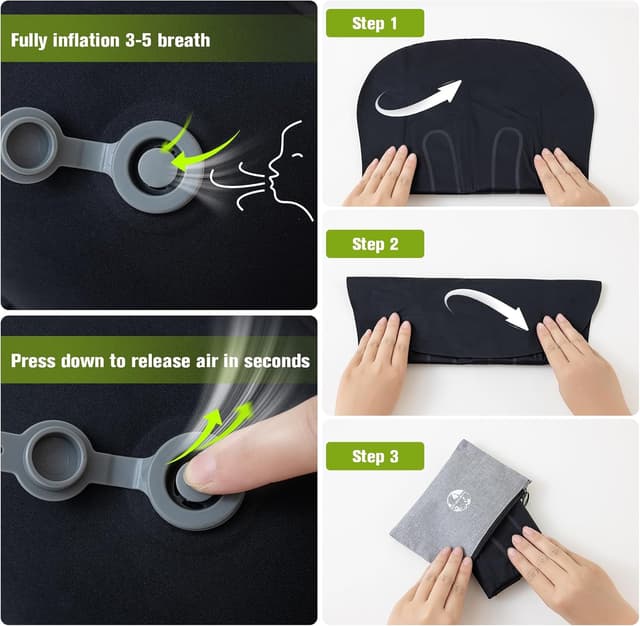 Fully inflation 3-5 breath

Press down to release air in seconds

Step 1

Step 2

Step 3