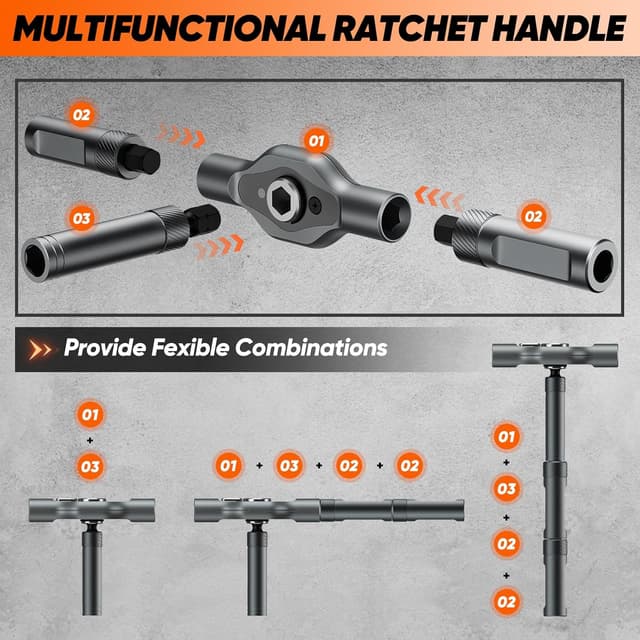 MULTIFUNCTIONAL RATCHET HANDLE

02

01

03

02

Provide Fexible Combinations

01
+
03

01 + 03 + 02 + 02

01
+
03
+
02
+
02