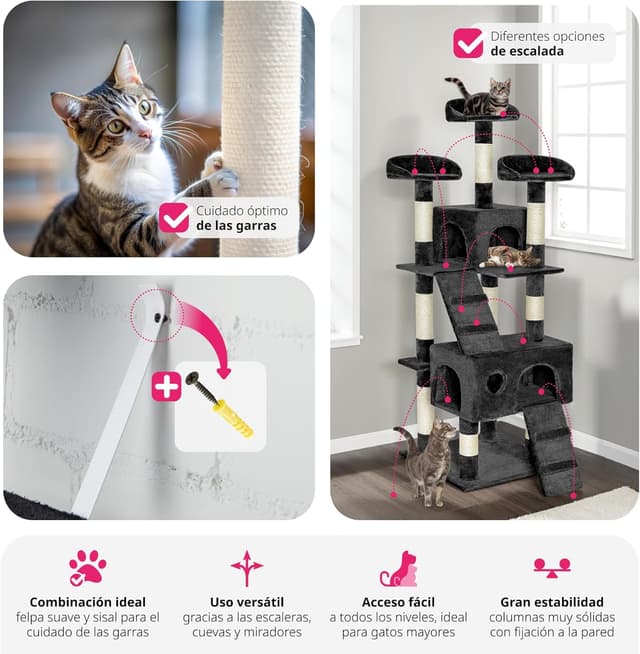 Cuidado óptimo de las garras

Diferentes opciones de escalada

Combinación ideal
felpa suave y sisal para el cuidado de las garras

Uso versátil
gracias a las escaleras, cuevas y miradores

Acceso fácil
a todos los niveles, ideal para gatos mayores

Gran estabilidad
columnas muy sólidas con fijación a la pared