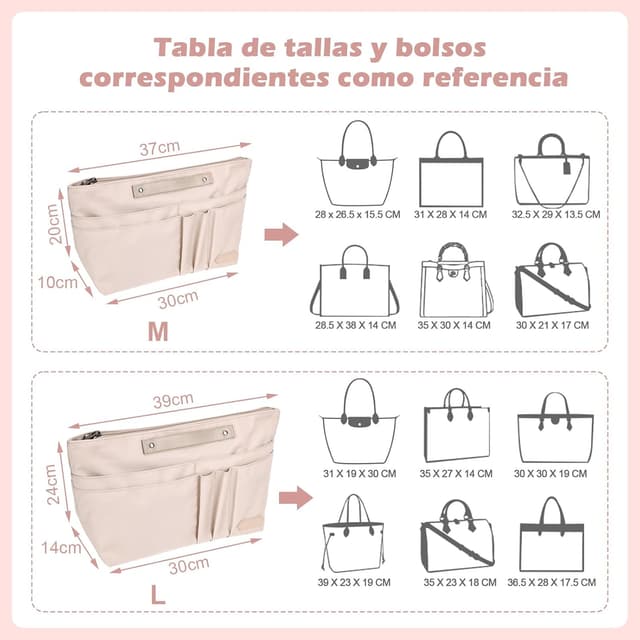 Tabla de tallas y bolsos correspondientes como referencia

37cm
20cm
10cm
30cm
M

28 x 26.5 x 15.5 CM
31 X 28 X 14 CM
32.5 X 29 X 13.5 CM
28.5 X 38 X 14 CM
35 X 30 X 14 CM
30 X 21 X 17 CM

39cm
24cm
14cm
30cm
L

31 X 19 X 30 CM
35 X 27 X 14 CM
30 X 30 X 19 CM
39 X 23 X 19 CM
35 X 23 X 18 CM
36.5 X 28 X 17.5 CM