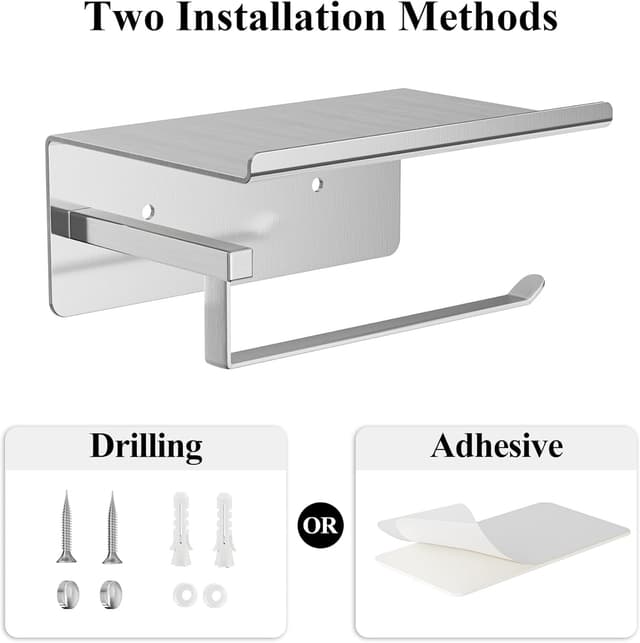 Two Installation Methods

Drilling

OR

Adhesive