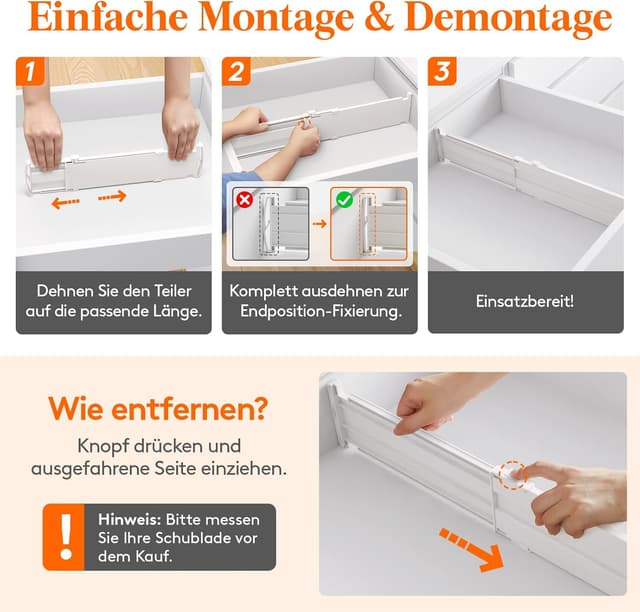 Einfache Montage & Demontage

1

Dehnen Sie den Teiler auf die passende Länge.

2

Komplett ausdehnen zur Endposition-Fixierung.

3

Einsatzbereit!

Wie entfernen?

Knopf drücken und ausgefahrene Seite einziehen.

!

Hinweis: Bitte messen Sie Ihre Schublade vor dem Kauf.