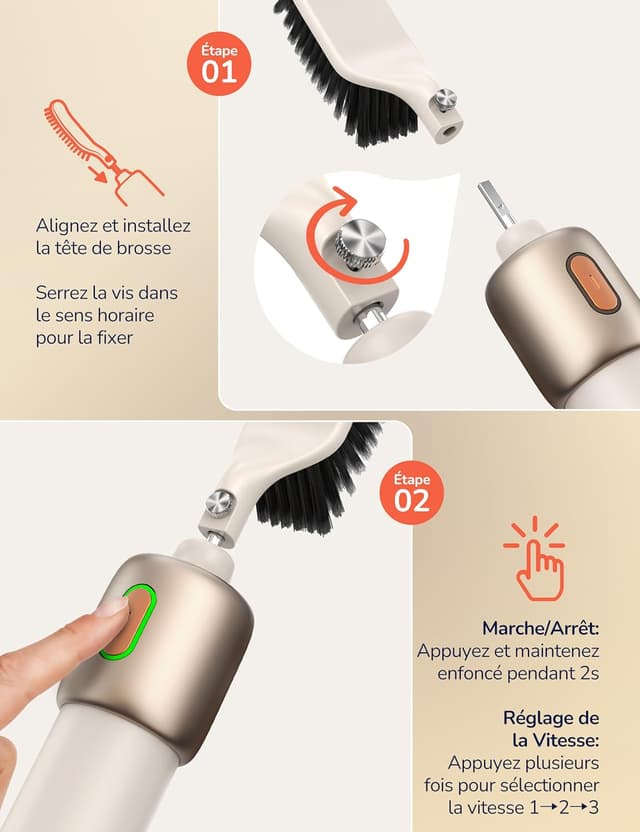 Étape
01

Alignez et installez la tête de brosse

Serrez la vis dans le sens horaire pour la fixer

Étape
02

Marche/Arrêt:
Appuyez et maintenez enfoncé pendant 2s

Réglage de la Vitesse:
Appuyez plusieurs fois pour sélectionner la vitesse 1→2→3