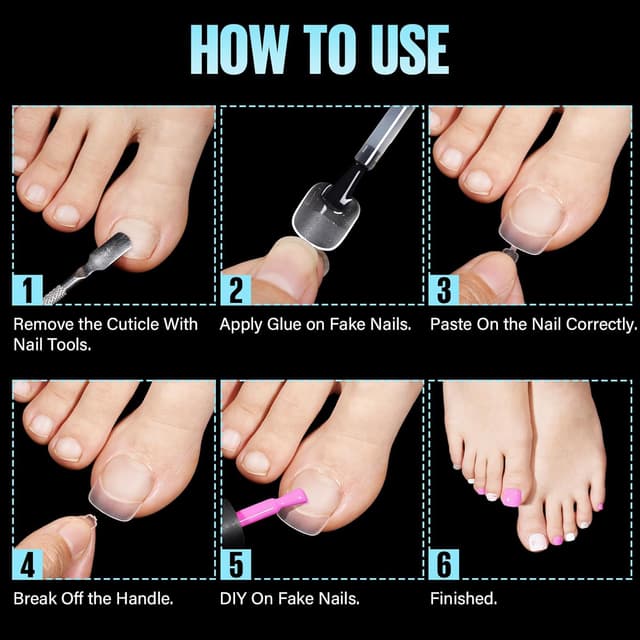 HOW TO USE

1

Remove the Cuticle With Nail Tools.

2

Apply Glue on Fake Nails.

3

Paste On the Nail Correctly.

4

Break Off the Handle.

5

DIY On Fake Nails.

6

Finished.