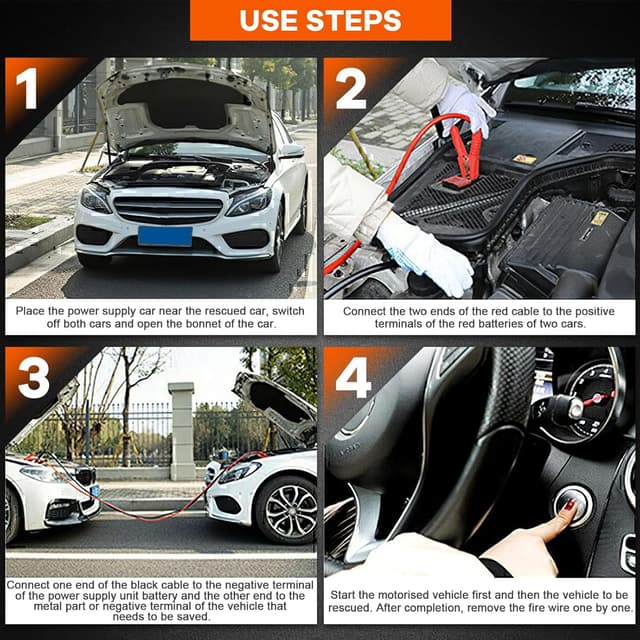 USE STEPS

1

Place the power supply car near the rescued car, switch off both cars and open the bonnet of the car.

2

Connect the two ends of the red cable to the positive terminals of the red batteries of two cars.

3

Connect one end of the black cable to the negative terminal of the power supply unit battery and the other end to the metal part or negative terminal of the vehicle that needs to be saved.

4

Start the motorised vehicle first and then the vehicle to be rescued. After completion, remove the fire wire one by one.