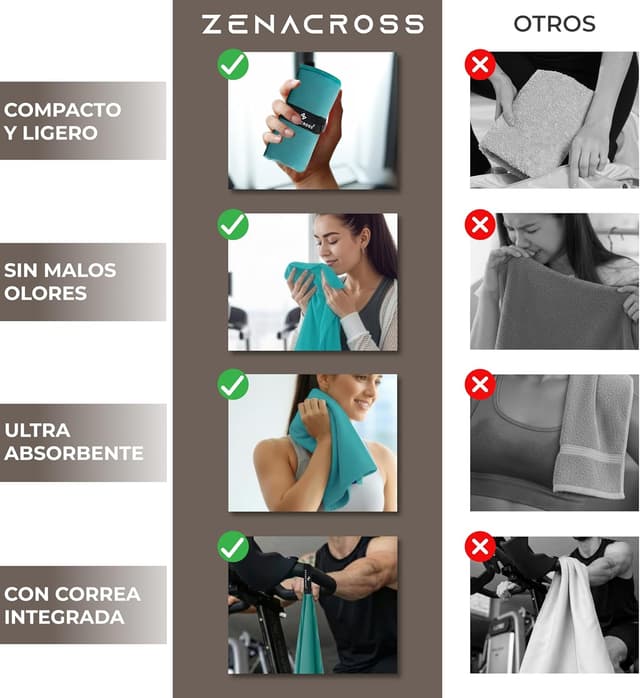 ZENACROSS

OTROS

COMPACTO Y LIGERO

SIN MALOS OLORES

ULTRA ABSORBENTE

CON CORREA INTEGRADA