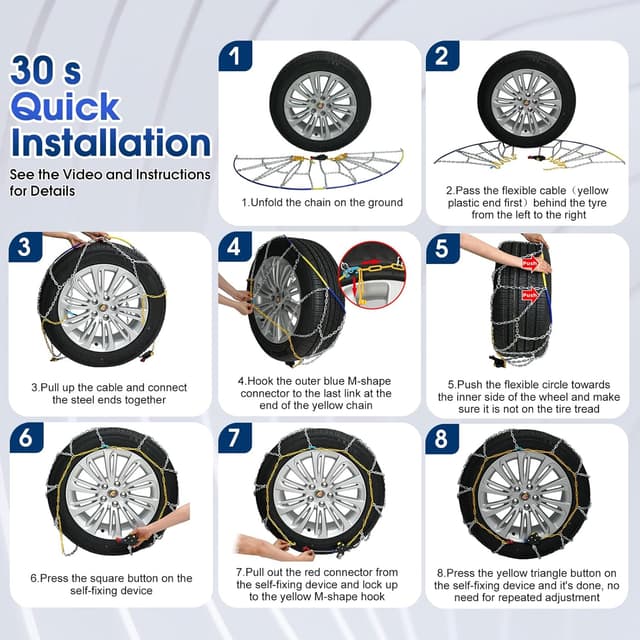 30 s Quick Installation

See the Video and Instructions for Details

1

1.Unfold the chain on the ground

2

2.Pass the flexible cable（yellow plastic end first）behind the tyre from the left to the right

3

3.Pull up the cable and connect the steel ends together

4

4.Hook the outer blue M-shape connector to the last link at the end of the yellow chain

5

Push

Push

5.Push the flexible circle towards the inner side of the wheel and make sure it is not on the tire tread

6

6.Press the square button on the self-fixing device

7

7.Pull out the red connector from the self-fixing device and lock up to the yellow M-shape hook

8

8.Press the yellow triangle button on the self-fixing device and it's done, no need for repeated adjustment