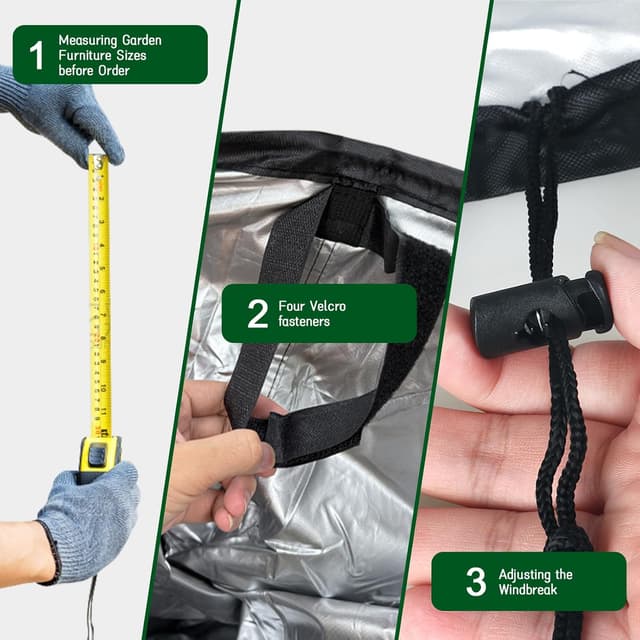 1 Measuring Garden Furniture Sizes before Order

2 Four Velcro fasteners

3 Adjusting the Windbreak