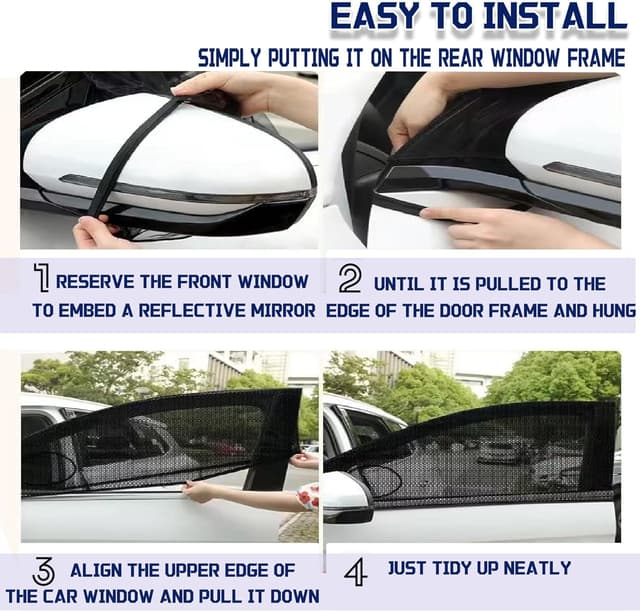 EASY TO INSTALL

SIMPLY PUTTING IT ON THE REAR WINDOW FRAME

1 RESERVE THE FRONT WINDOW TO EMBED A REFLECTIVE MIRROR

2 UNTIL IT IS PULLED TO THE EDGE OF THE DOOR FRAME AND HUNG

3 ALIGN THE UPPER EDGE OF THE CAR WINDOW AND PULL IT DOWN

4 JUST TIDY UP NEATLY