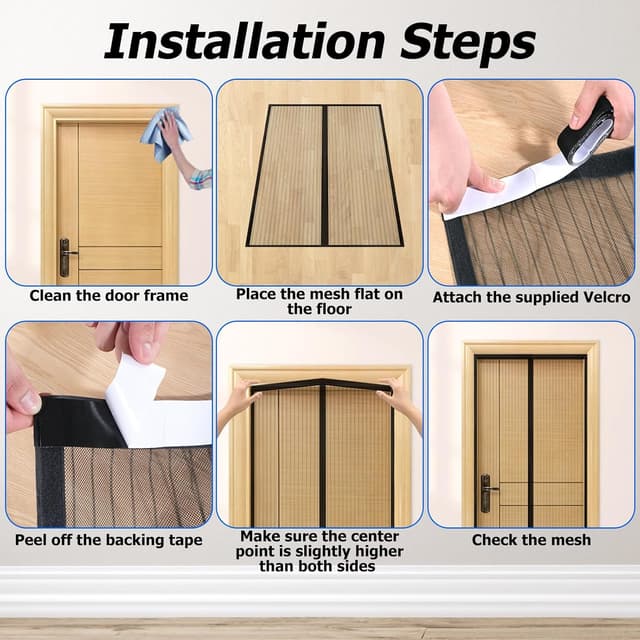 Installation Steps

Clean the door frame

Place the mesh flat on the floor

Attach the supplied Velcro

Peel off the backing tape

Make sure the center point is slightly higher than both sides

Check the mesh