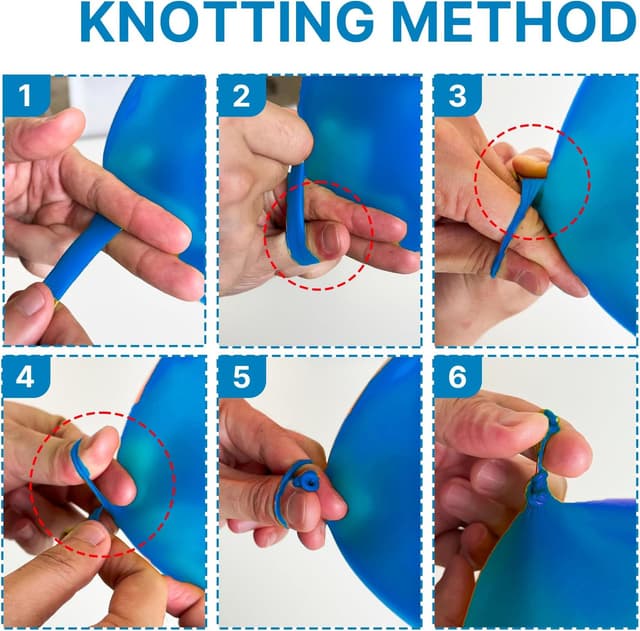 KNOTTING METHOD

1

2

3

4

5

6