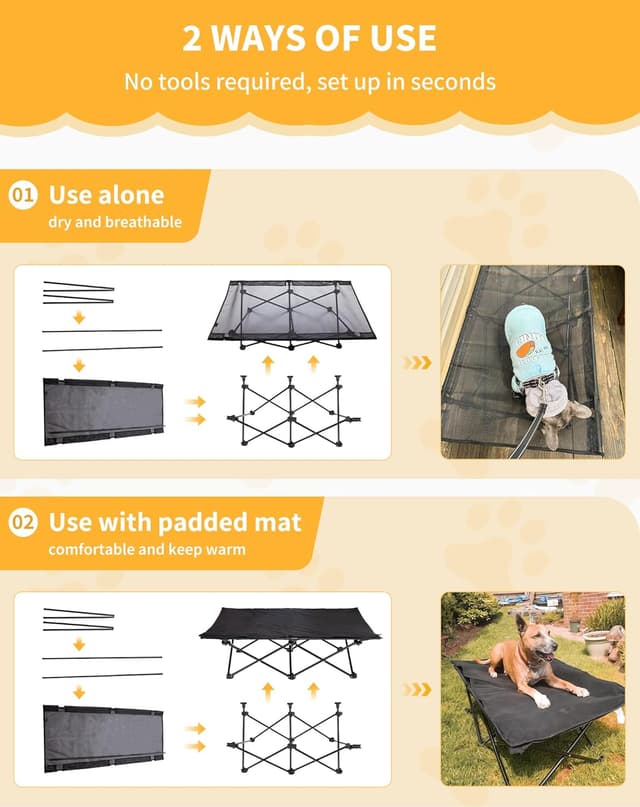 2 WAYS OF USE

No tools required, set up in seconds

01 Use alone

dry and breathable

02 Use with padded mat

comfortable and keep warm