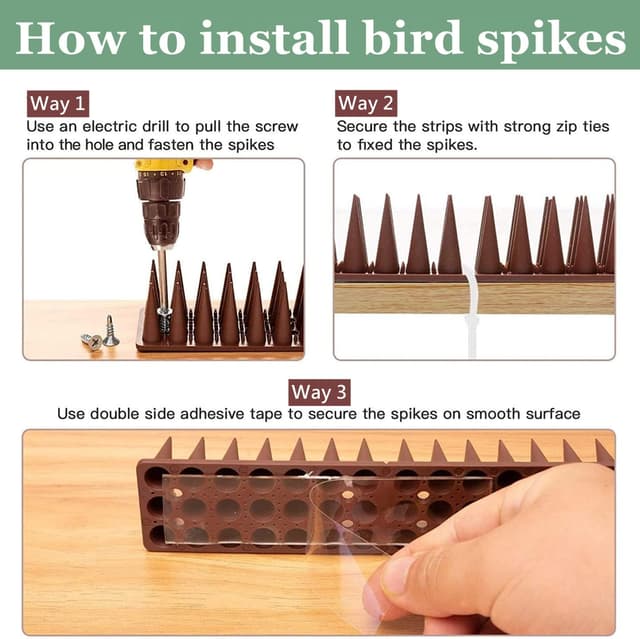 How to install bird spikes

Way 1
Use an electric drill to pull the screw into the hole and fasten the spikes

Way 2
Secure the strips with strong zip ties to fixed the spikes.

Way 3
Use double side adhesive tape to secure the spikes on smooth surface