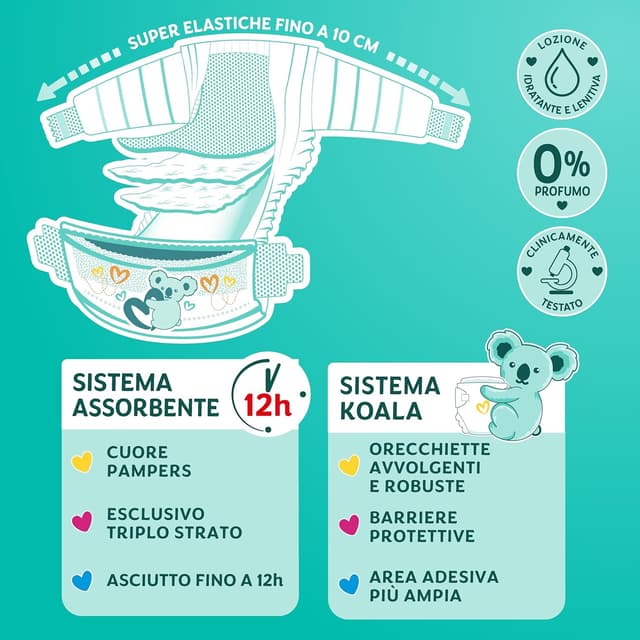 SUPER ELASTICHE FINO A 10 CM

LOZIONE IDRATANTE E LENITIVA

0% PROFUMO

CLINICAMENTE TESTATO

SISTEMA ASSORBENTE

12h

CUORE PAMPERS

ESCLUSIVO TRIPLO STRATO

ASCIUTTO FINO A 12h

SISTEMA KOALA

ORECCHIETTE AVVOLGENTI E ROBUSTE

BARRIERE PROTETTIVE

AREA ADESIVA PIÙ AMPIA