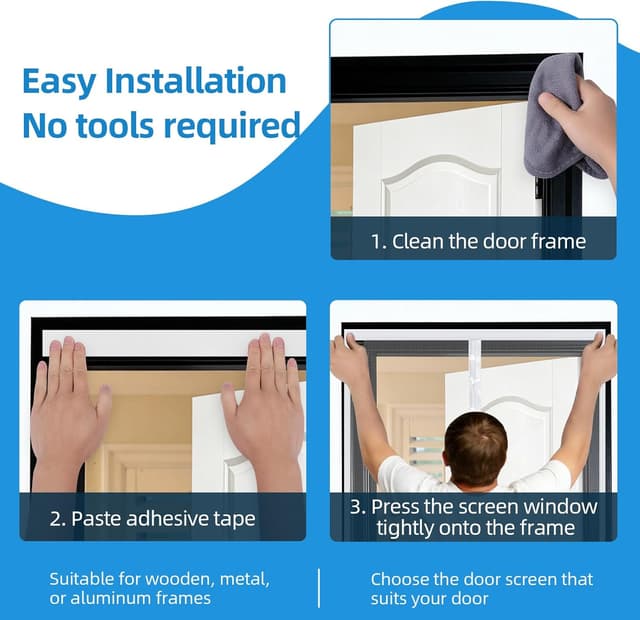 Easy Installation
No tools required

1. Clean the door frame

2. Paste adhesive tape

3. Press the screen window tightly onto the frame

Suitable for wooden, metal, or aluminum frames

Choose the door screen that suits your door