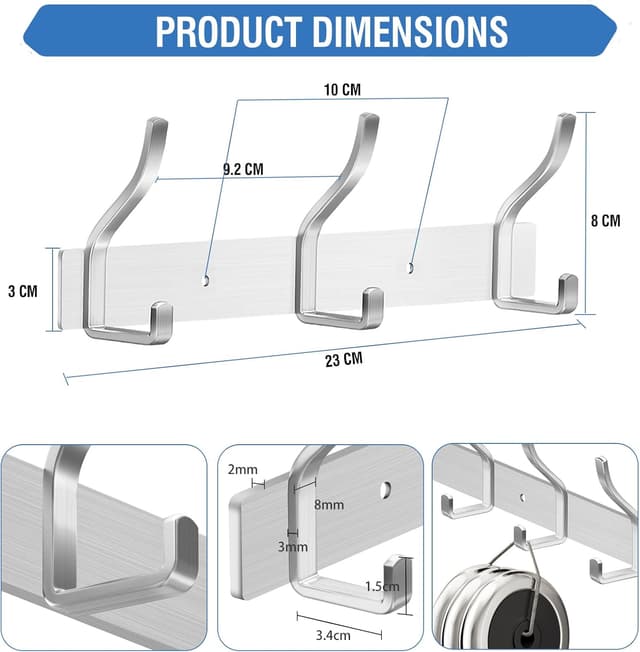 PRODUCT DIMENSIONS

10 CM

9.2 CM

8 CM

3 CM

23 CM

2mm

8mm

3mm

1.5cm

3.4cm