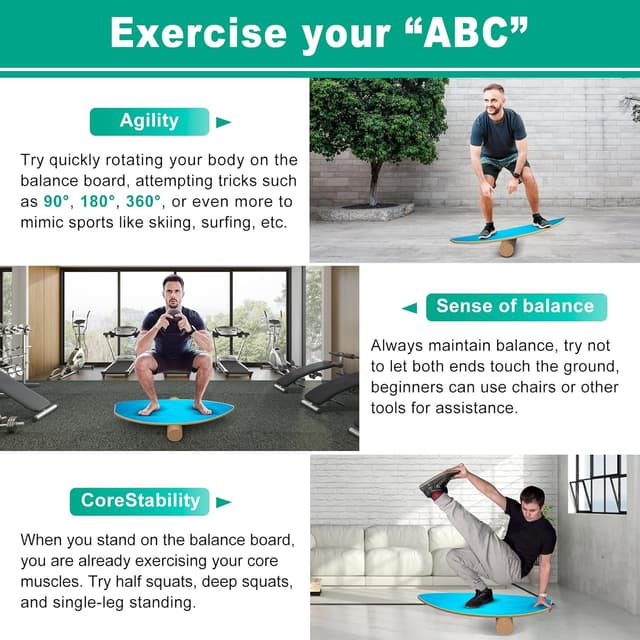 Exercise your “ABC”

Agility

Try quickly rotating your body on the balance board, attempting tricks such as 90°, 180°, 360°, or even more to mimic sports like skiing, surfing, etc.

Sense of balance

Always maintain balance, try not to let both ends touch the ground, beginners can use chairs or other tools for assistance.

CoreStability

When you stand on the balance board, you are already exercising your core muscles. Try half squats, deep squats, and single-leg standing.