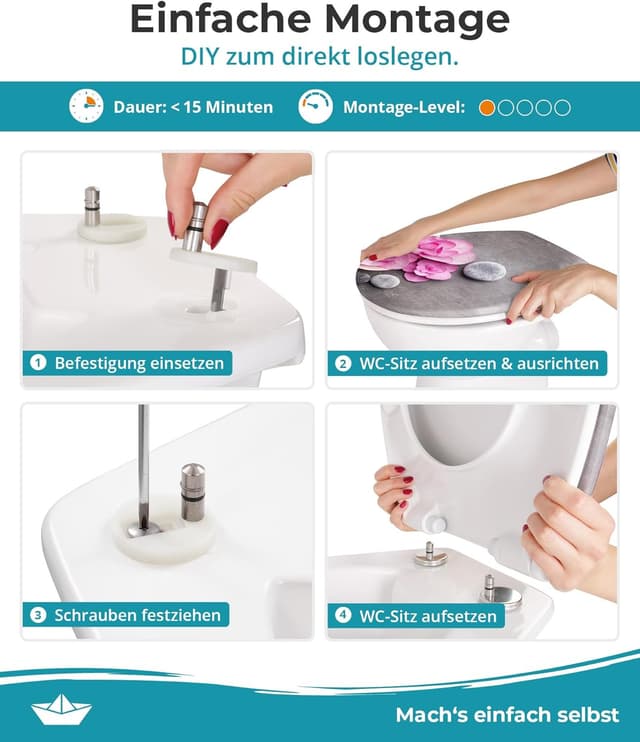 Einfache Montage
DIY zum direkt loslegen.

Dauer: < 15 Minuten

Montage-Level:

1 Befestigung einsetzen

2 WC-Sitz aufsetzen & ausrichten

3 Schrauben festziehen

4 WC-Sitz aufsetzen

Mach's einfach selbst