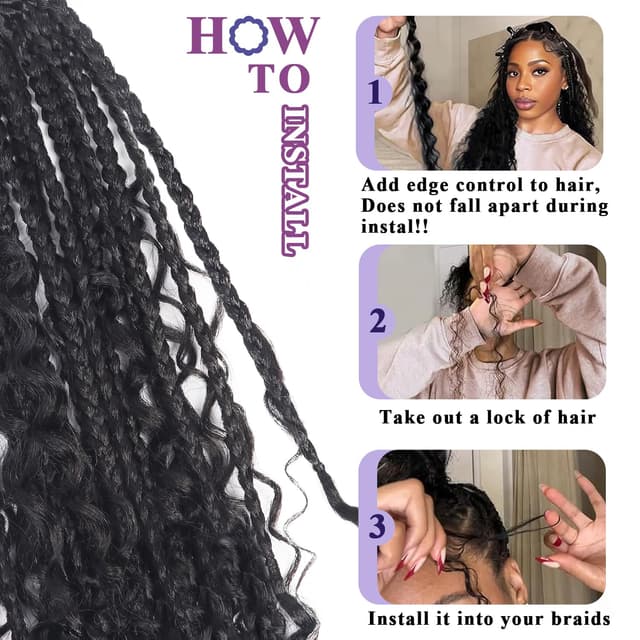 HOW TO INSTALL

1

Add edge control to hair, Does not fall apart during instal!!

2

Take out a lock of hair

3

Install it into your braids