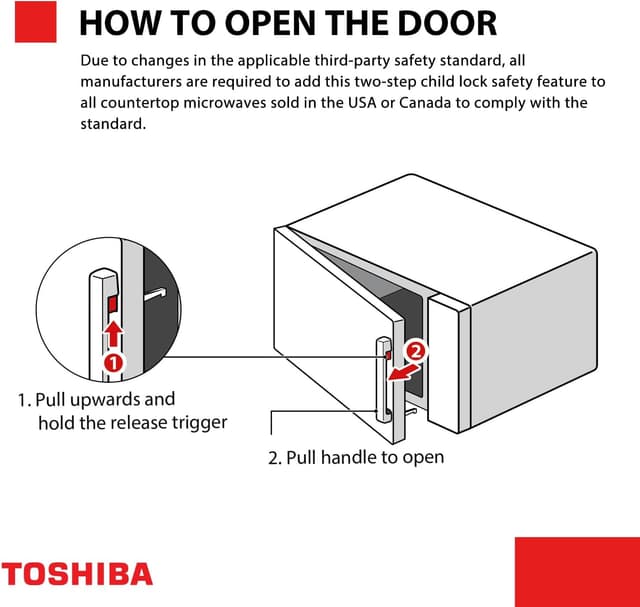 HOW TO OPEN THE DOOR

Due to changes in the applicable third-party safety standard, all manufacturers are required to add this two-step child lock safety feature to all countertop microwaves sold in the USA or Canada to comply with the standard.

1

2

1. Pull upwards and hold the release trigger

2. Pull handle to open

TOSHIBA