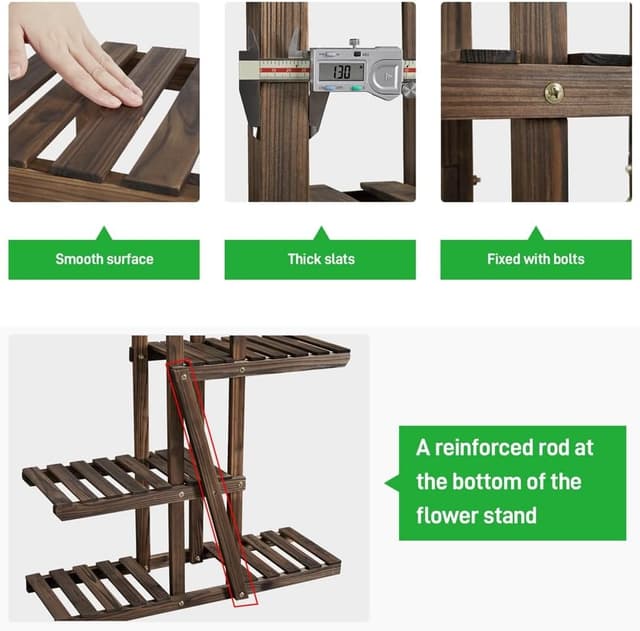 130

Smooth surface

Thick slats

Fixed with bolts

A reinforced rod at the bottom of the flower stand