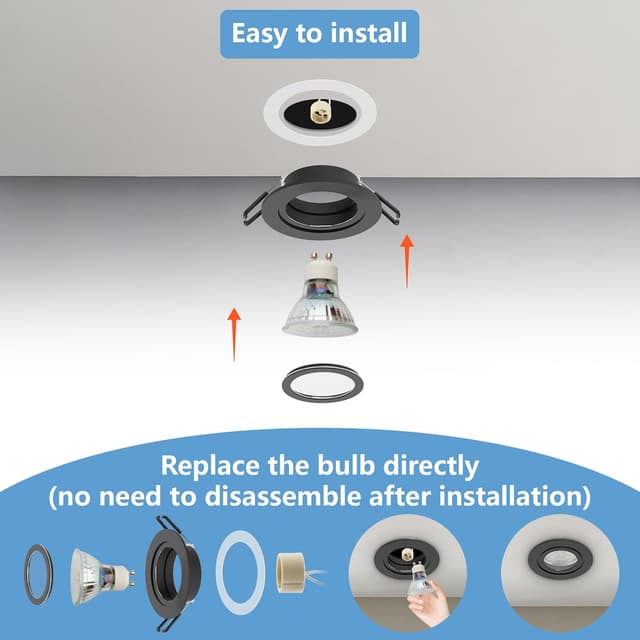 Easy to install

Replace the bulb directly
(no need to disassemble after installation)