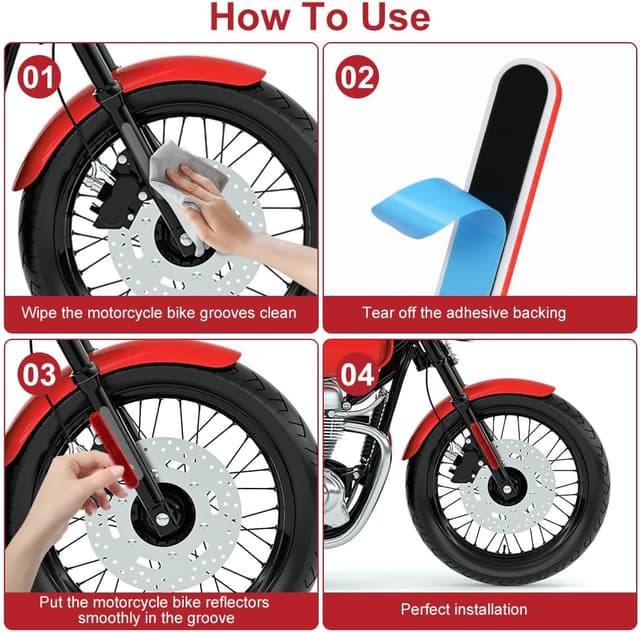 How To Use

01

Wipe the motorcycle bike grooves clean

02

Tear off the adhesive backing

03

Put the motorcycle bike reflectors smoothly in the groove

04

Perfect installation