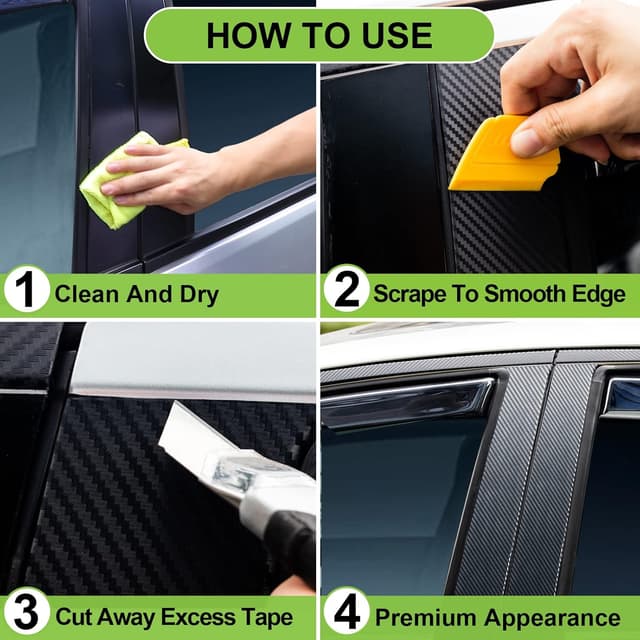 HOW TO USE

1 Clean And Dry

2 Scrape To Smooth Edge

3 Cut Away Excess Tape

4 Premium Appearance