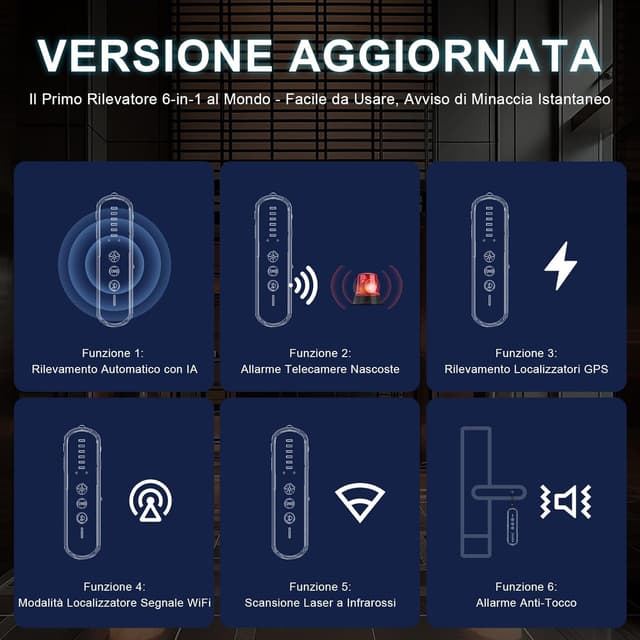 VERSIONE AGGIORNATA

Il Primo Rilevatore 6-in-1 al Mondo - Facile da Usare, Avviso di Minaccia Istantaneo

Funzione 1:
Rilevamento Automatico con IA

Funzione 2:
Allarme Telecamere Nascoste

Funzione 3:
Rilevamento Localizzatori GPS

Funzione 4:
Modalità Localizzatore Segnale WiFi

Funzione 5:
Scansione Laser a Infrarossi

Funzione 6:
Allarme Anti-Tocco