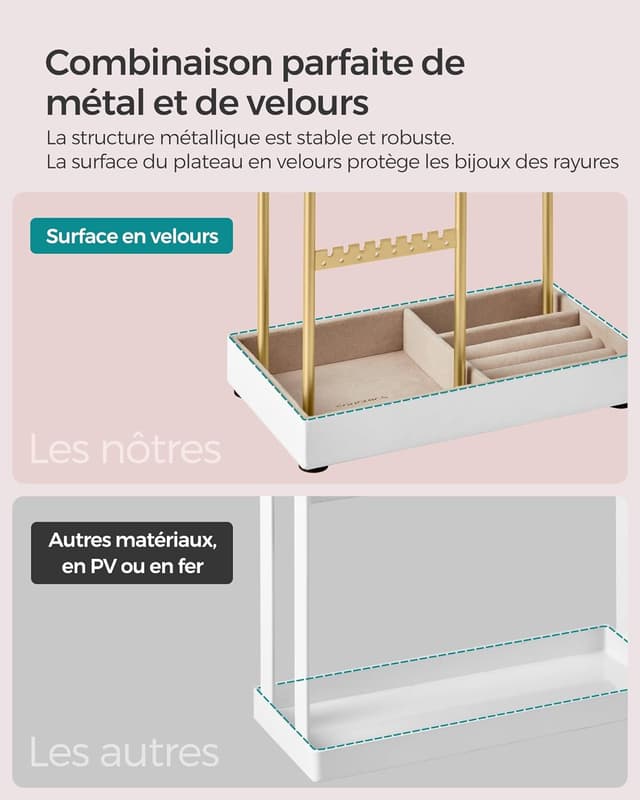 Combinaison parfaite de métal et de velours

La structure métallique est stable et robuste.
La surface du plateau en velours protège les bijoux des rayures

Surface en velours

Les nôtres

Autres matériaux, en PV ou en fer

Les autres