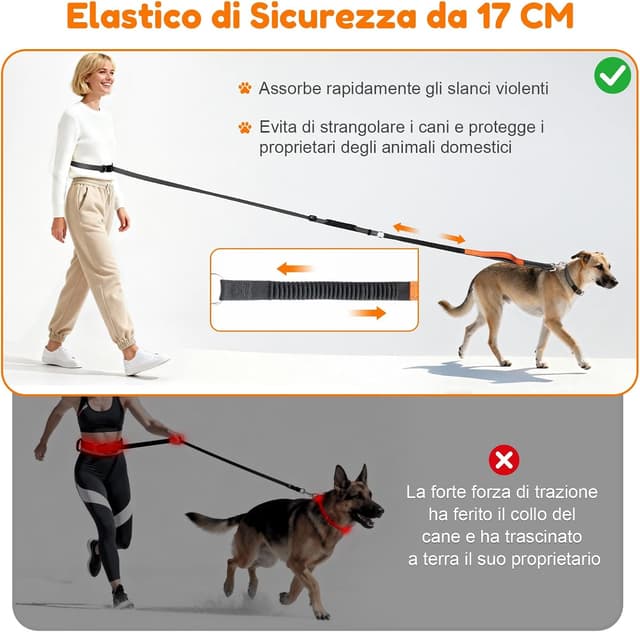 Elastico di Sicurezza da 17 CM

Assorbe rapidamente gli slanci violenti

Evita di strangolare i cani e protegge i proprietari degli animali domestici

La forte forza di trazione ha ferito il collo del cane e ha trascinato a terra il suo proprietario