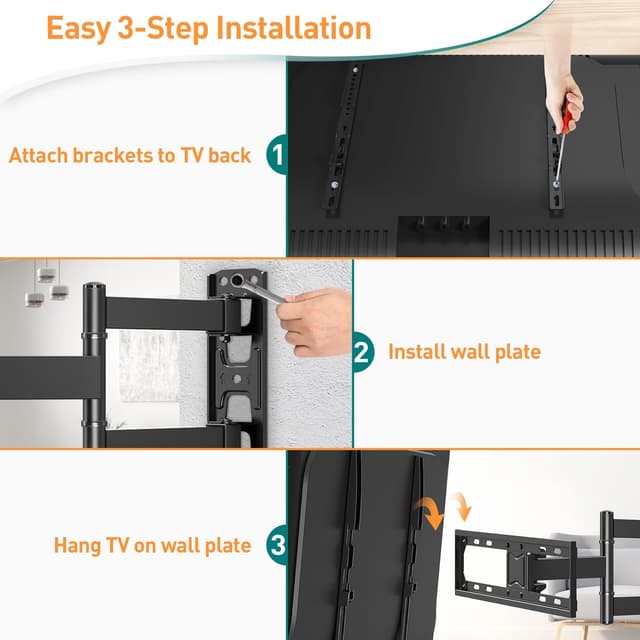 Easy 3-Step Installation

Attach brackets to TV back 1

2 Install wall plate

Hang TV on wall plate 3