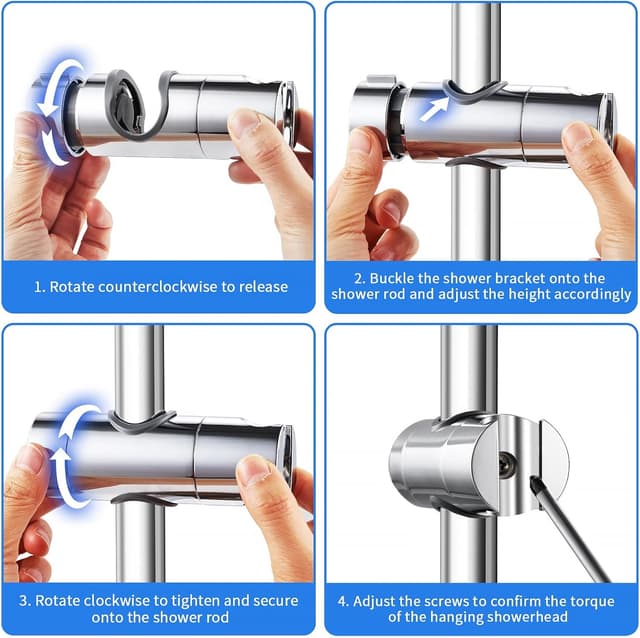 1. Rotate counterclockwise to release

2. Buckle the shower bracket onto the shower rod and adjust the height accordingly

3. Rotate clockwise to tighten and secure onto the shower rod

4. Adjust the screws to confirm the torque of the hanging showerhead